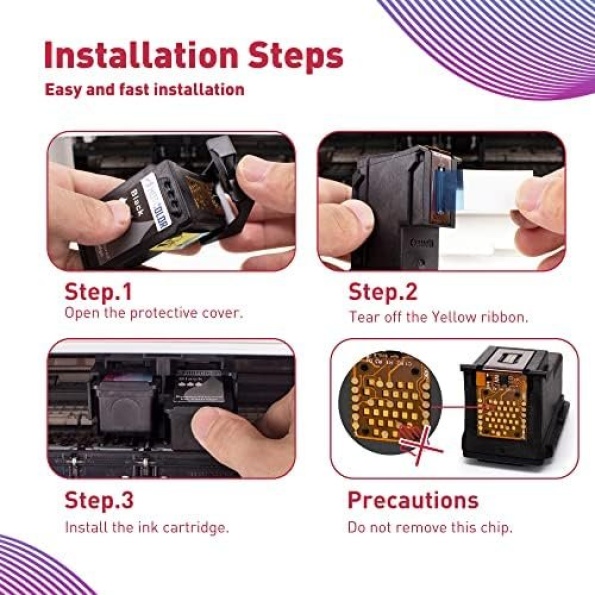 Installation Steps
Easy and fast installation

Black

Step.1
Open the protective cover.

Step.2
Tear off the Yellow ribbon.

Step.3
Install the ink cartridge.

Precautions
Do not remove this chip.