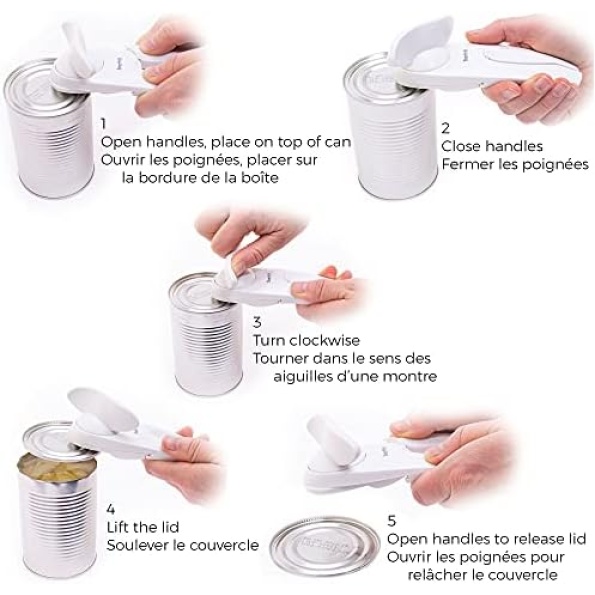 1
Open handles, place on top of can
Ouvrir les poignées, placer sur la bordure de la boîte

2
Close handles
Fermer les poignées

3
Turn clockwise
Tourner dans le sens des aiguilles d'une montre

4
Lift the lid
Soulever le couvercle

5
Open handles to release lid
Ouvrir les poignées pour relâcher le couvercle